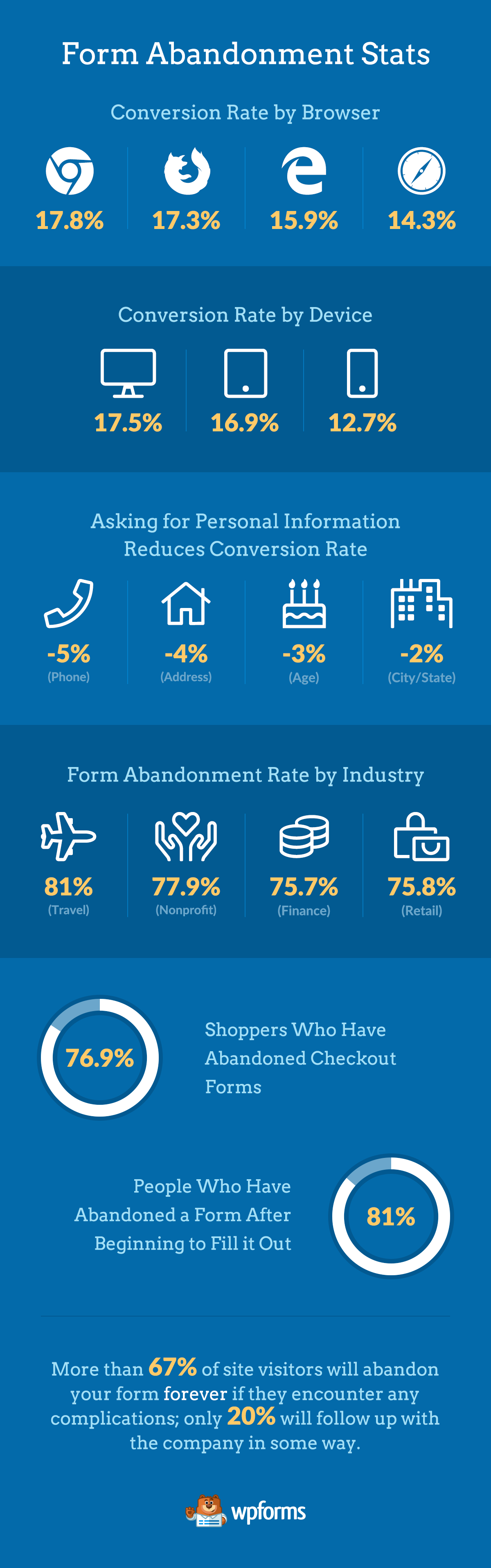 Form Abandonment Stats

Conversion Rate by Browser

17.8%

17.3%

15.9%

14.3%

Conversion Rate by Device

17.5%

16.9%

12.7%

Asking for Personal Information Reduces Conversion Rate

-5%
(Phone)

-4%
(Address)

-3%
(Age)

-2%
(City/State)

Form Abandonment Rate by Industry

81%
(Travel)

77.9%
(Nonprofit)

75.7%
(Finance)

75.8%
(Retail)

76.9%

Shoppers Who Have Abandoned Checkout Forms

People Who Have Abandoned a Form After Beginning to Fill it Out

81%

More than 67% of site visitors will abandon your form forever if they encounter any complications; only 20% will follow up with the company in some way.

wpforms